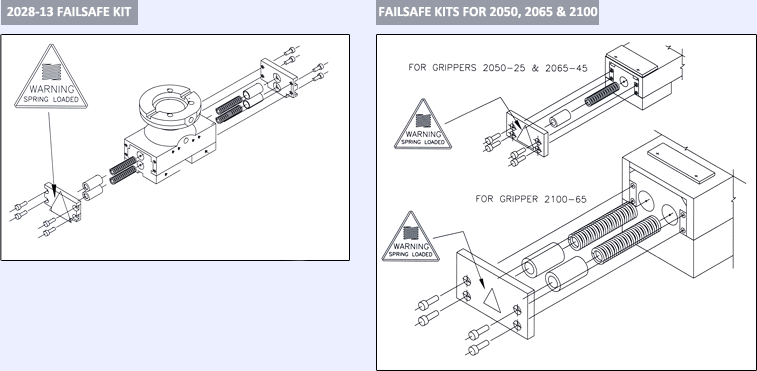 2028-13 FAILSAFE KIT

WARNING
SPRING LOADED

FAILSAFE KITS FOR 2050, 2065 & 2100

FOR GRIPPERS 2050-25 & 2065-45

WARNING
SPRING LOADED

FOR GRIPPER 2100-65

WARNING
SPRING LOADED